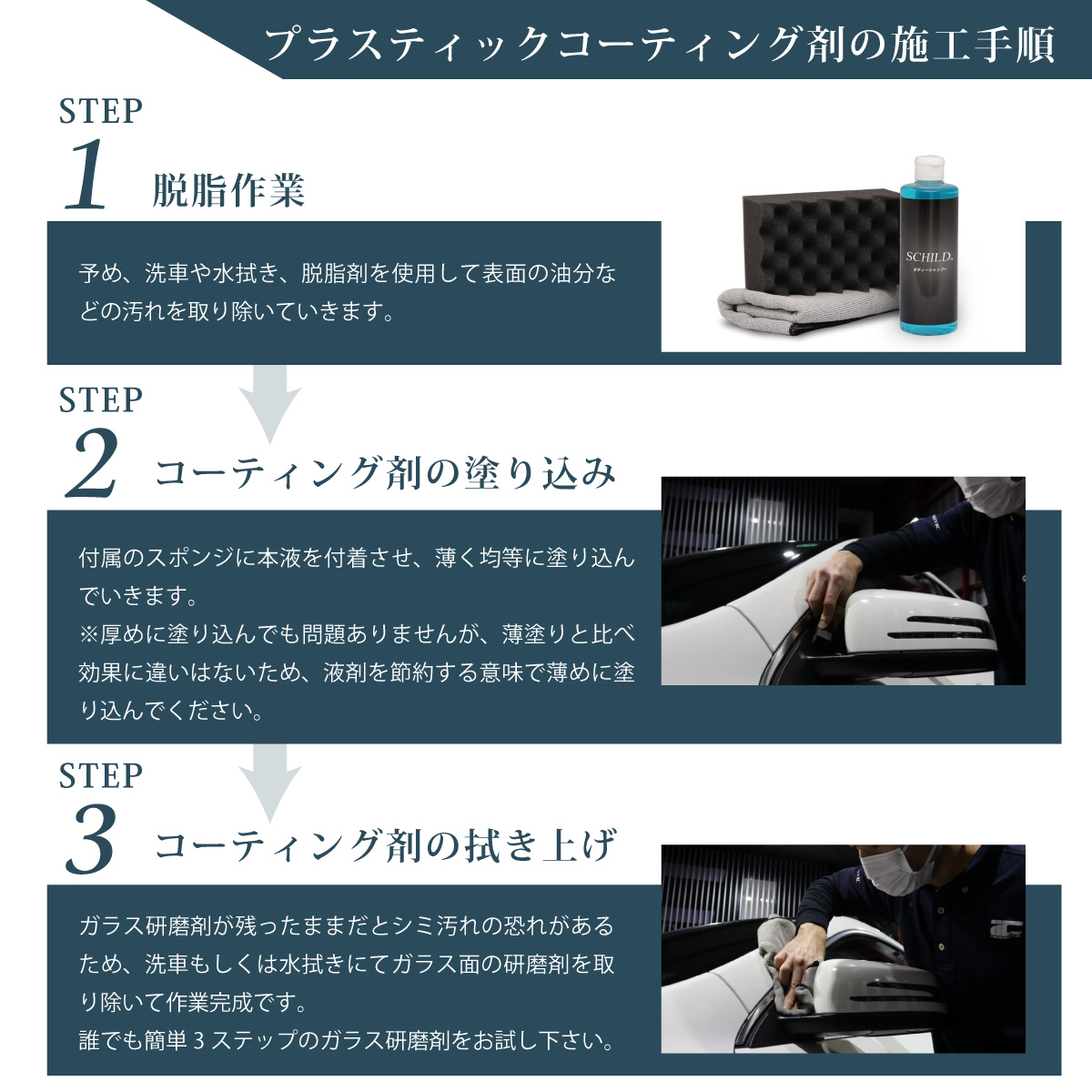 プラスティックコーティング剤の施工手順

STEP
1 脱脂作業

予め、洗車や水拭き、脱脂剤を使用して表面の油分などの汚れを取り除いていきます。

SCHILD
ボディーシャンプー

STEP
2 コーティング剤の塗り込み

付属のスポンジに本液を付着させ、薄く均等に塗り込んでいきます。
※厚めに塗り込んでも問題ありませんが、薄塗りと比べ効果に違いはないため、液剤を節約する意味で薄めに塗り込んでください。

STEP
3 コーティング剤の拭き上げ

ガラス研磨剤が残ったままだとシミ汚れの恐れがあるため、洗車もしくは水拭きにてガラス面の研磨剤を取り除いて作業完成です。
誰でも簡単３ステップのガラス研磨剤をお試し下さい。