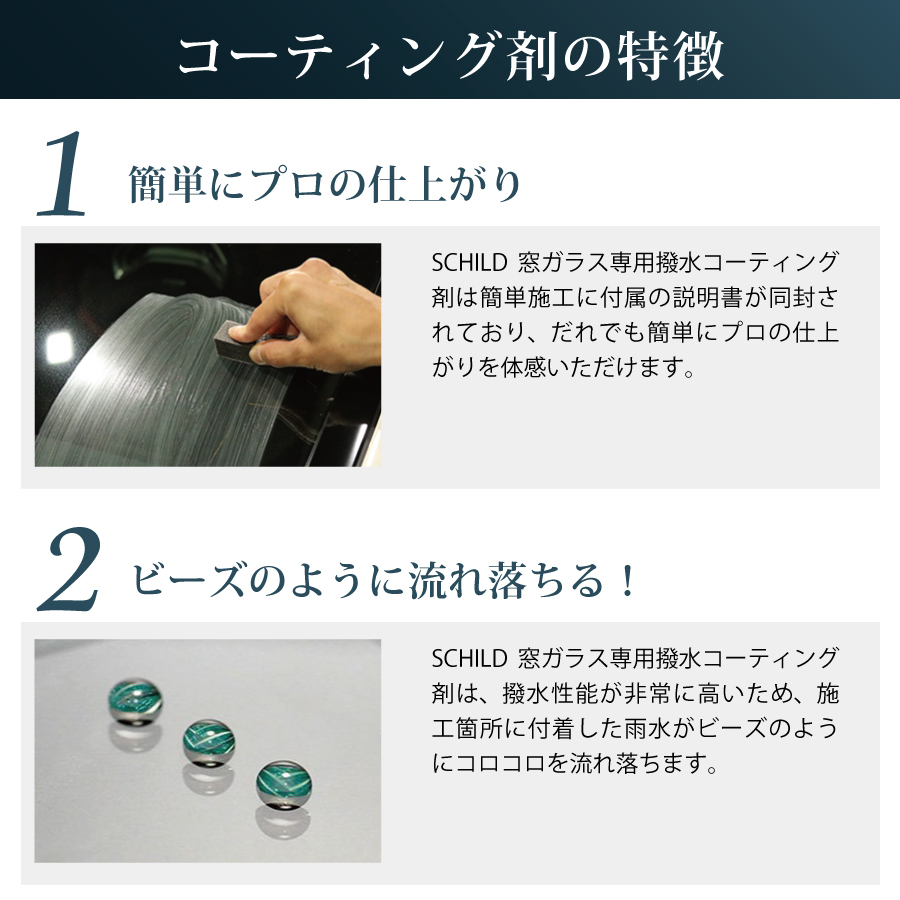 コーティング剤の特徴

1 簡単にプロの仕上がり

SCHILD 窓ガラス専用撥水コーティング剤は簡単施工に付属の説明書が同封されており、だれでも簡単にプロの仕上がりを体感いただけます。

2 ビーズのように流れ落ちる！

SCHILD 窓ガラス専用撥水コーティング剤は、撥水性能が非常に高いため、施工箇所に付着した雨水がビーズのようにコロコロを流れ落ちます。