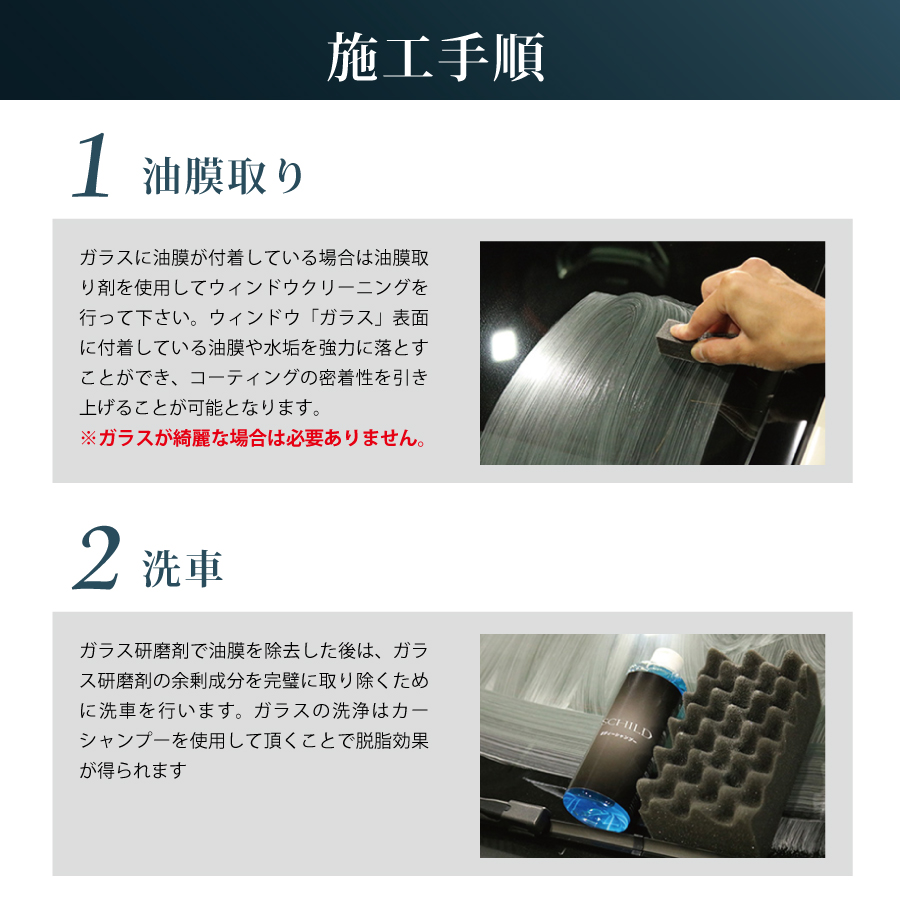 施工手順

1 油膜取り

ガラスに油膜が付着している場合は油膜取り剤を使用してウィンドウクリーニングを行って下さい。ウィンドウ「ガラス」表面に付着している油膜や水垢を強力に落とすことができ、コーティングの密着性を引き上げることが可能となります。
※ガラスが綺麗な場合は必要ありません。

2 洗車

ガラス研磨剤で油膜を除去した後は、ガラス研磨剤の余剰成分を完璧に取り除くために洗車を行います。ガラスの洗浄はカーシャンプーを使用して頂くことで脱脂効果が得られます

SCHILD