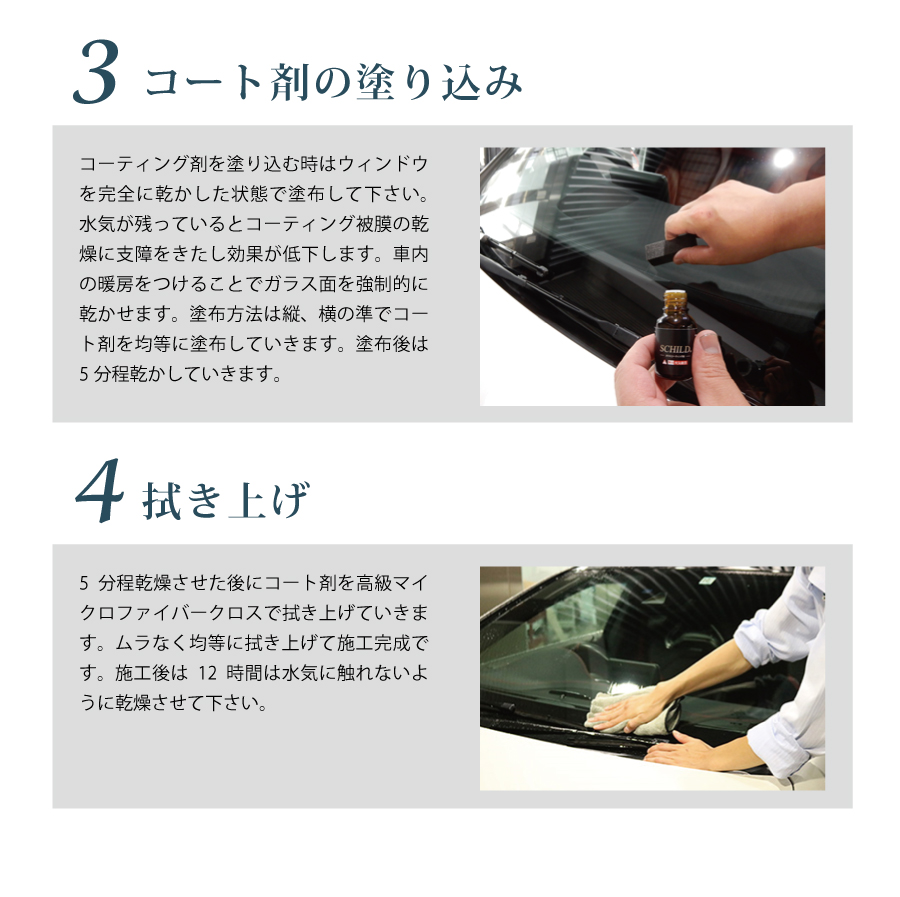 3 コート剤の塗り込み

コーティング剤を塗り込む時はウィンドウを完全に乾かした状態で塗布して下さい。水気が残っているとコーティング被膜の乾燥に支障をきたし効果が低下します。車内の暖房をつけることでガラス面を強制的に乾かせます。塗布方法は縦、横の準でコート剤を均等に塗布していきます。塗布後は5 分程乾かしていきます。

SCHILD

4 拭き上げ

5 分程乾燥させた後にコート剤を高級マイクロファイバークロスで拭き上げていきます。ムラなく均等に拭き上げて施工完成です。施工後は 12 時間は水気に触れないように乾燥させて下さい。