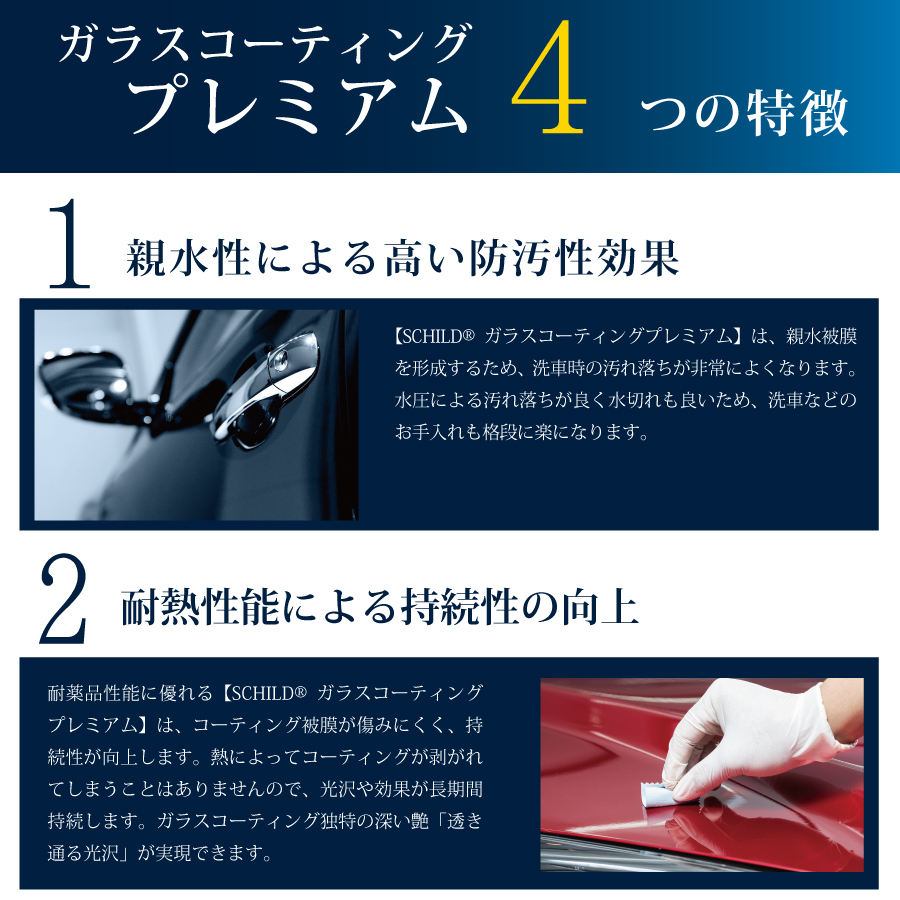 ガラスコーティング
プレミアム 4 つの特徴

1 親水性による高い防汚性効果

【SCHILD® ガラスコーティングプレミアム】は、親水被膜を形成するため、洗車時の汚れ落ちが非常によくなります。水圧による汚れ落ちが良く水切れも良いため、洗車などのお手入れも格段に楽になります。

2 耐熱性能による持続性の向上

耐薬品性能に優れる【SCHILD® ガラスコーティングプレミアム】は、コーティング被膜が傷みにくく、持続性が向上します。熱によってコーティングが剥がれてしまうことはありませんので、光沢や効果が長期間持続します。ガラスコーティング独特の深い艶「透き通る光沢」が実現できます。