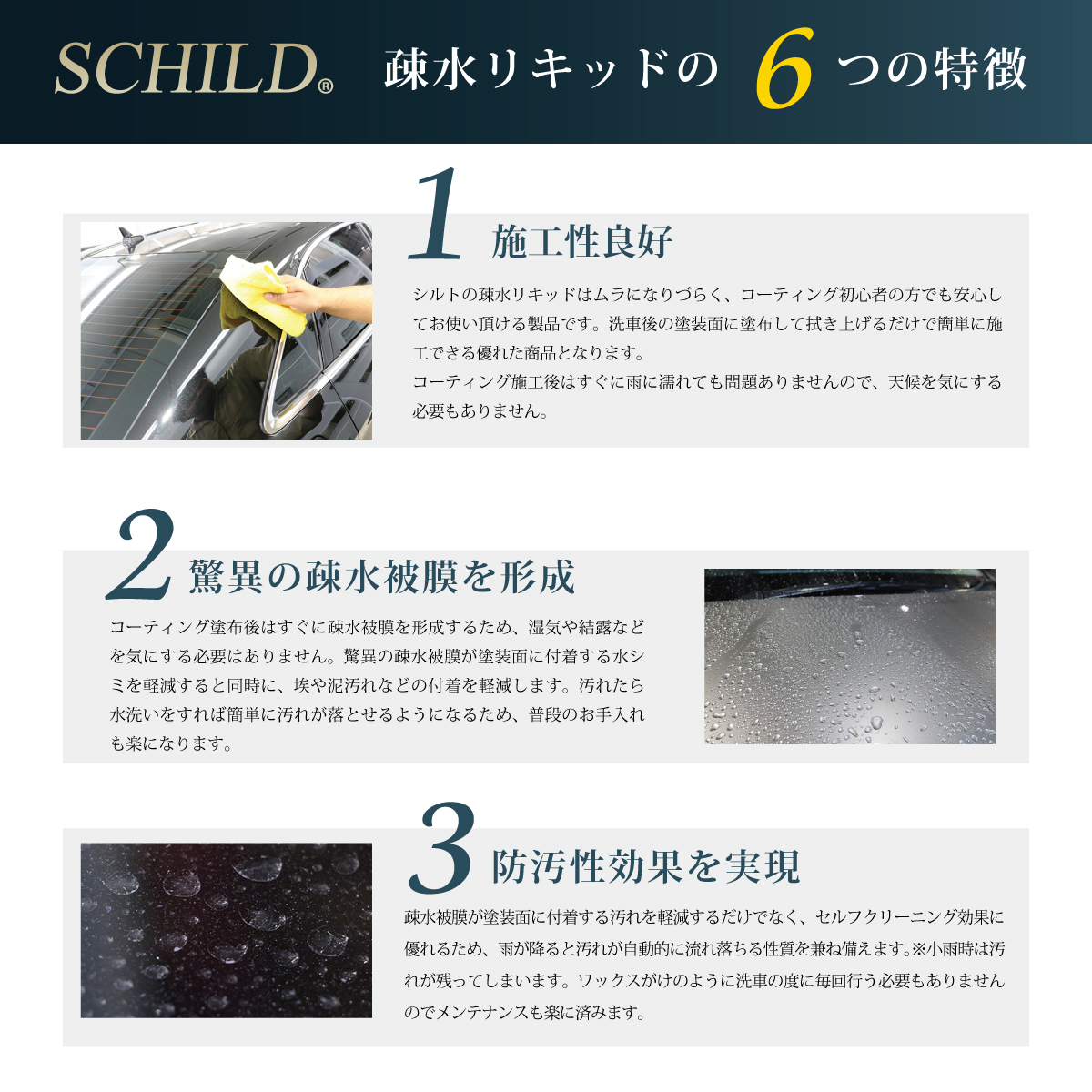 SCHILD®

疎水リキッドの 6 つの特徴

1 施工性良好

シルトの疎水リキッドはムラになりづらく、コーティング初心者の方でも安心してお使い頂ける製品です。洗車後の塗装面に塗布して拭き上げるだけで簡単に施工できる優れた商品となります。
コーティング施工後はすぐに雨に濡れても問題ありませんので、天候を気にする必要もありません。

2 驚異の疎水被膜を形成

コーティング塗布後はすぐに疎水被膜を形成するため、湿気や結露などを気にする必要はありません。驚異の疎水被膜が塗装面に付着する水シミを軽減すると同時に、埃や泥汚れなどの付着を軽減します。汚れたら水洗いをすれば簡単に汚れが落とせるようになるため、普段のお手入れも楽になります。

3 防汚性効果を実現

疎水被膜が塗装面に付着する汚れを軽減するだけでなく、セルフクリーニング効果に優れるため、雨が降ると汚れが自動的に流れ落ちる性質を兼ね備えます。※小雨時は汚れが残ってしまいます。ワックスがけのように洗車の度に毎回行う必要もありませんのでメンテナンスも楽に済みます。