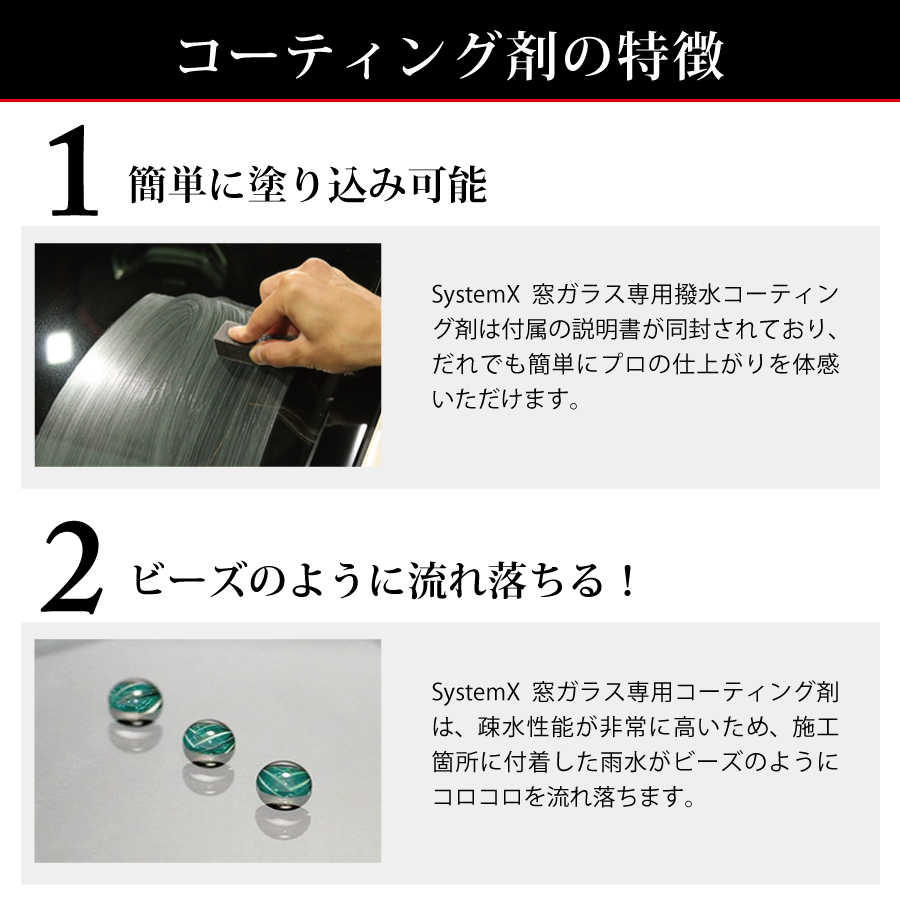 コーティング剤の特徴

1 簡単に塗り込み可能

SystemX 窓ガラス専用撥水コーティング剤は付属の説明書が同封されており、だれでも簡単にプロの仕上がりを体感いただけます。

2 ビーズのように流れ落ちる！

SystemX 窓ガラス専用コーティング剤は、疎水性能が非常に高いため、施工箇所に付着した雨水がビーズのようにコロコロを流れ落ちます。